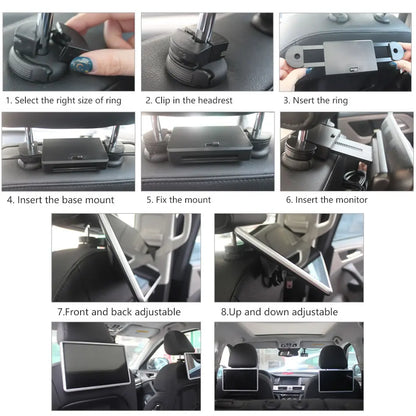 1. Select the right size of ring

2. Clip in the headrest

3. Nsert the ring

4. Insert the base mount

5. Fix the mount

6. Insert the monitor

7.Front and back adjustable

8.Up and down adjustable